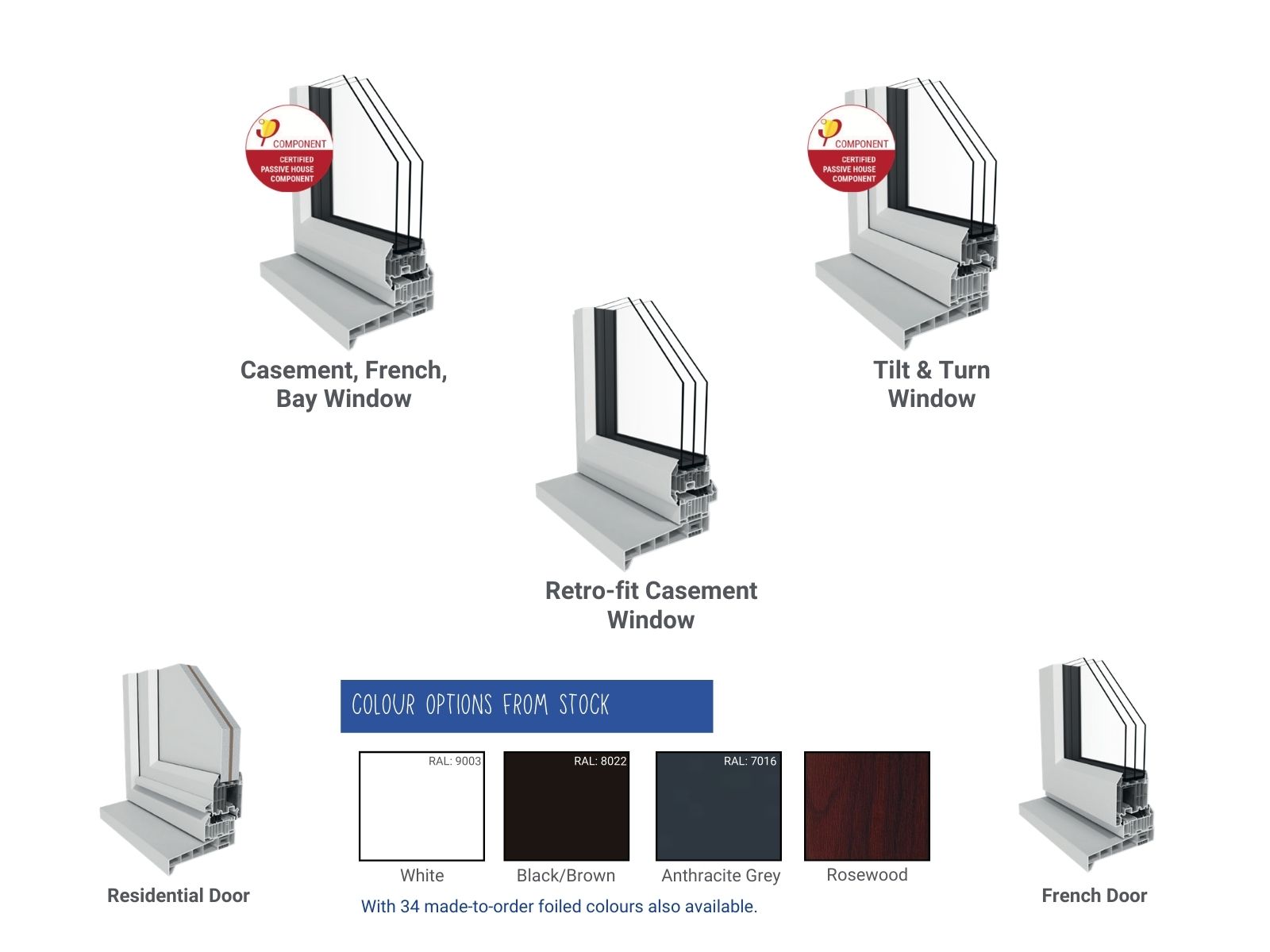 COMPONENT
CERTIFIED PASSIVE HOUSE COMPONENT

Casement, French, Bay Window

COMPONENT
CERTIFIED PASSIVE HOUSE COMPONENT

Tilt & Turn Window

Retro-fit Casement Window

Residential Door

COLOUR OPTIONS FROM STOCK

RAL: 9003
White

RAL: 8022
Black/Brown

RAL: 7016
Anthracite Grey

Rosewood

With 34 made-to-order foiled colours also available.

French Door